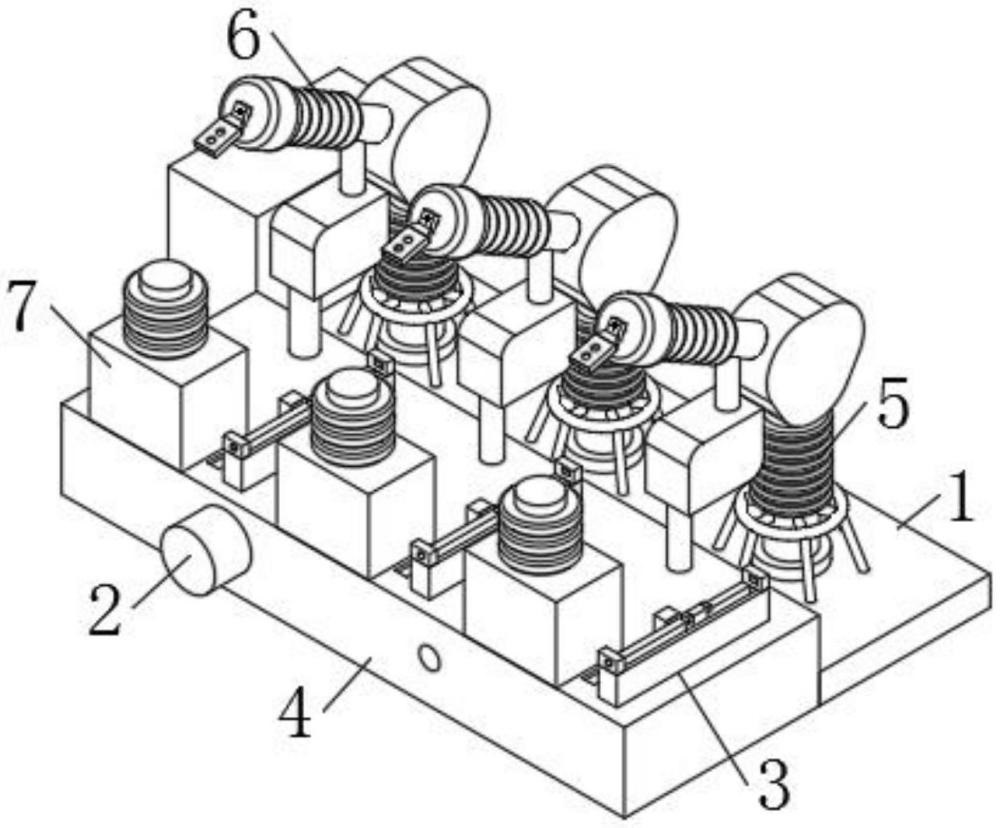 6
7
5
1
2
4
3